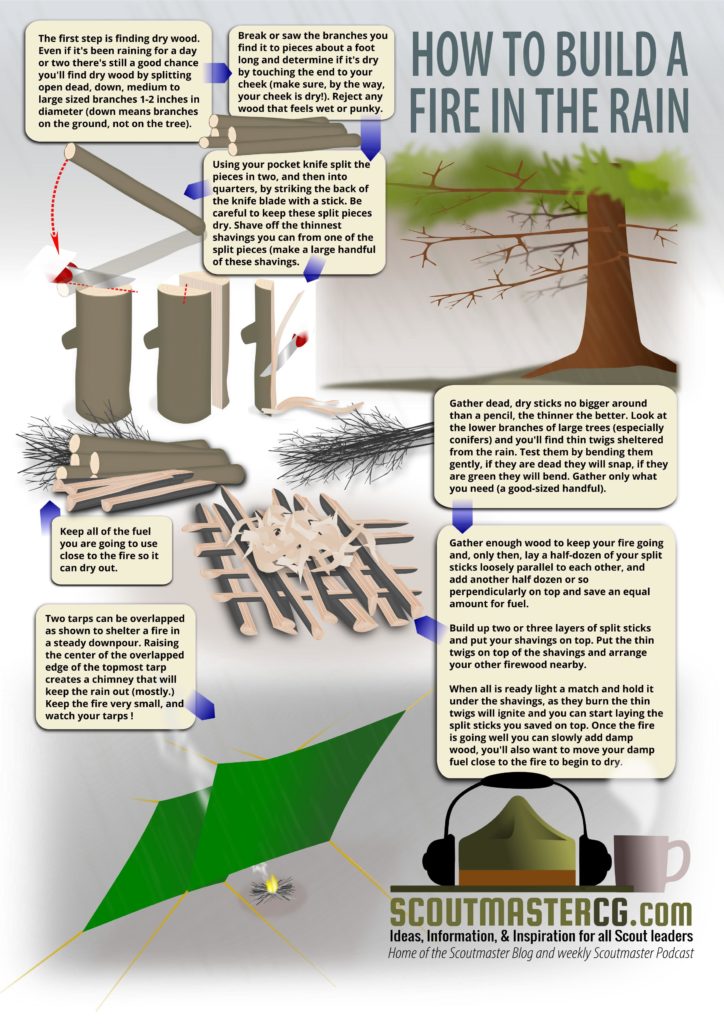 HOW TO BUILD A FIRE IN THE RAIN

The first step is finding dry wood. Even if it's been raining for a day or two there's still a good chance you'll find dry wood by splitting open dead, down, medium to large sized branches 1-2 inches in diameter (down means branches on the ground, not on the tree).

Break or saw the branches you find it to pieces about a foot long and determine if it's dry by touching the end to your cheek (make sure, by the way, your cheek is dry!). Reject any wood that feels wet or punky.

Using your pocket knife split the pieces in two, and then into quarters, by striking the back of the knife blade with a stick. Be careful to keep these split pieces dry. Shave off the thinnest shavings you can from one of the split pieces (make a large handful of these shavings.

Gather dead, dry sticks no bigger around than a pencil, the thinner the better. Look at the lower branches of large trees (especially conifers) and you'll find thin twigs sheltered from the rain. Test them by bending them gently, if they are dead they will snap, if they are green they will bend. Gather only what you need (a good-sized handful).

Keep all of the fuel you are going to use close to the fire so it can dry out.

Gather enough wood to keep your fire going and, only then, lay a half-dozen of your split sticks loosely parallel to each other, and add another half dozen or so perpendicularly on top and save an equal amount for fuel.

Build up two or three layers of split sticks and put your shavings on top. Put the thin twigs on top of the shavings and arrange your other firewood nearby.

When all is ready light a match and hold it under the shavings, as they burn the thin twigs will ignite and you can start laying the split sticks you saved on top. Once the fire is going well you can slowly add damp wood, you'll also want to move your damp fuel close to the fire to begin to dry.

Two tarps can be overlapped as shown to shelter a fire in a steady downpour. Raising the center of the overlapped edge of the topmost tarp creates a chimney that will keep the rain out (mostly.) Keep the fire very small, and watch your tarps !

SCOUTMASTERCG.com
Ideas, Information, & Inspiration for all Scout leaders
Home of the Scoutmaster Blog and weekly Scoutmaster Podcast